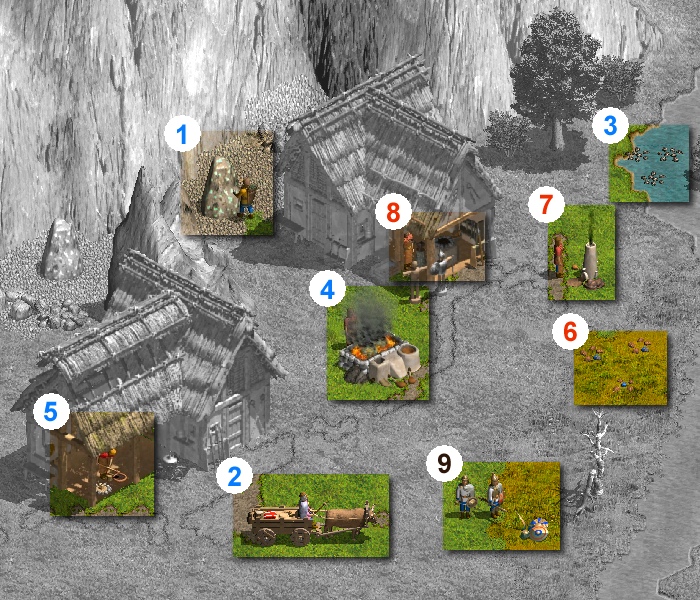 1
3
8
7
4
6
5
2
9